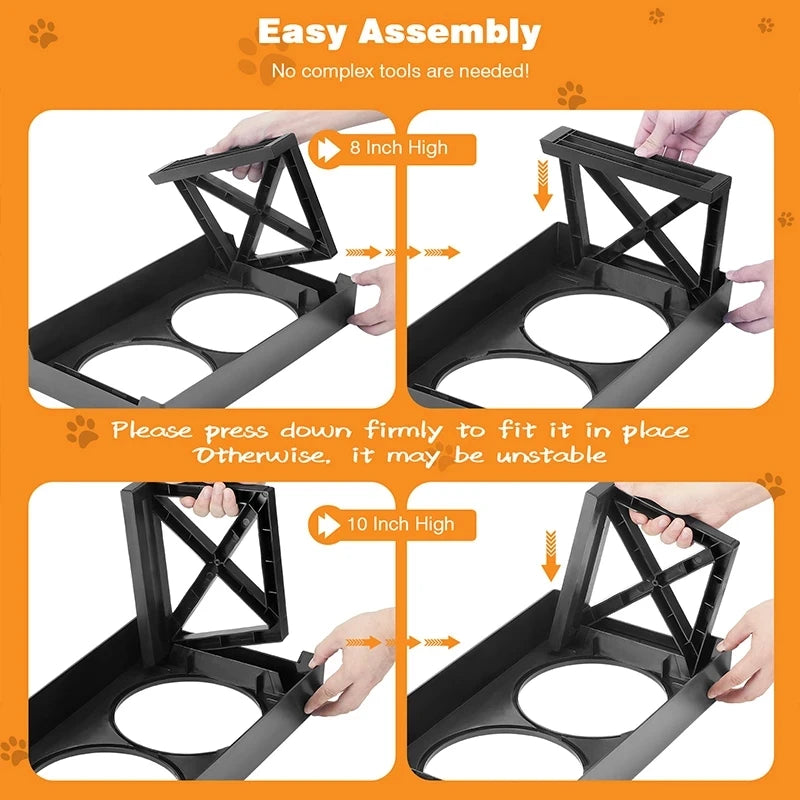 Easy Assembly
No complex tools are needed!

8 Inch High

Please press down firmly to fit it in place
Otherwise, it may be unstable

10 Inch High