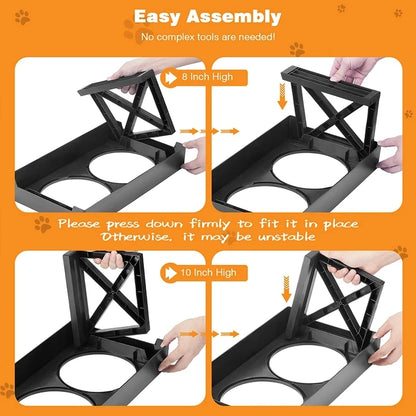 Easy Assembly

No complex tools are needed!

8 Inch High

Please press down firmly to fit it in place
Otherwise, it may be unstable

10 Inch High