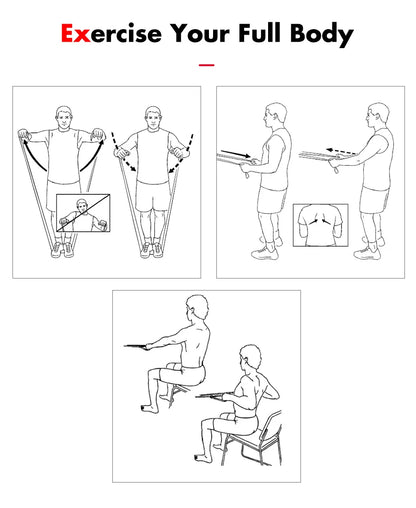 Exercise Your Full Body