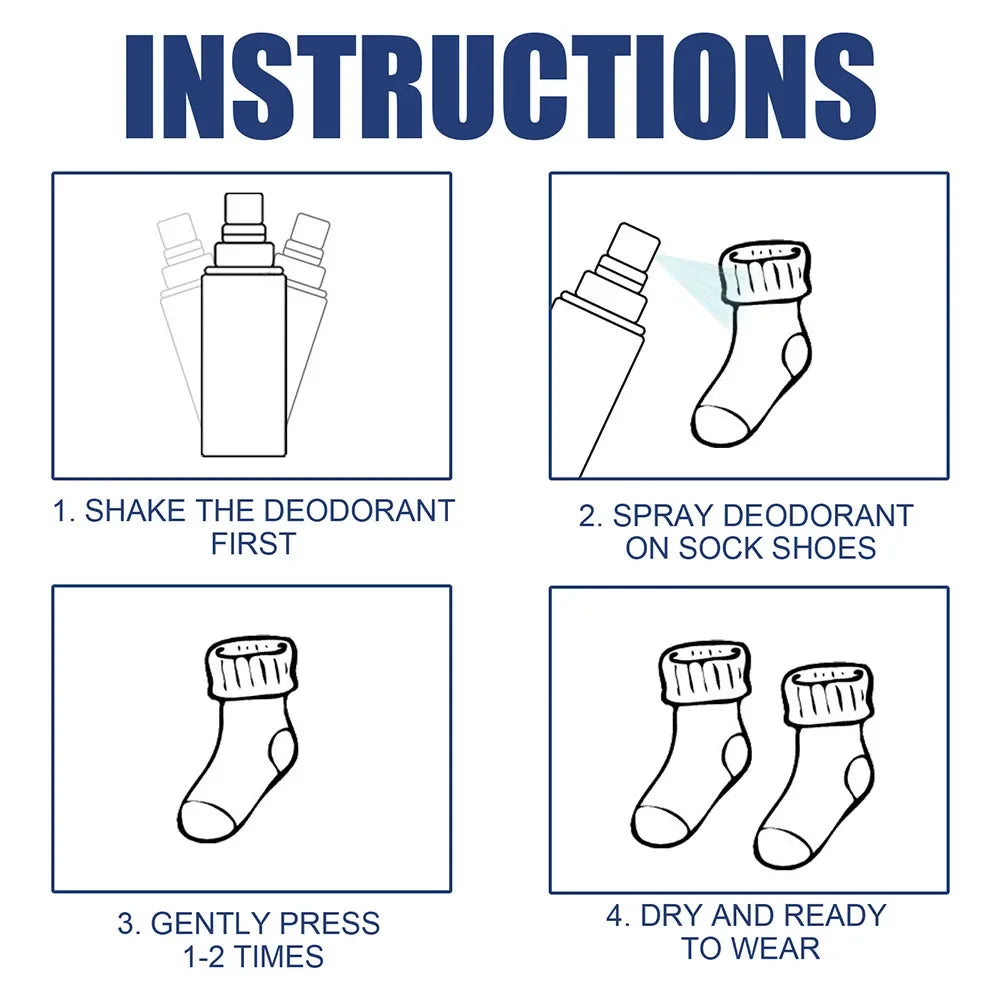 INSTRUCTIONS

1. SHAKE THE DEODORANT FIRST

2. SPRAY DEODORANT ON SOCK SHOES

3. GENTLY PRESS 1-2 TIMES

4. DRY AND READY TO WEAR