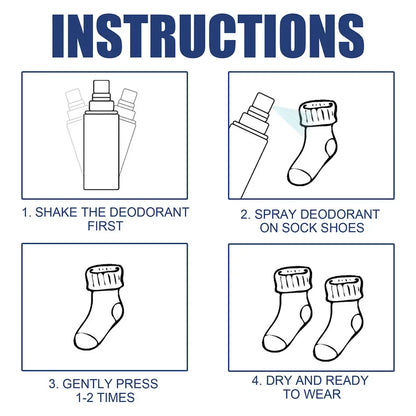 INSTRUCTIONS

1. SHAKE THE DEODORANT FIRST

2. SPRAY DEODORANT ON SOCK SHOES

3. GENTLY PRESS 1-2 TIMES

4. DRY AND READY TO WEAR