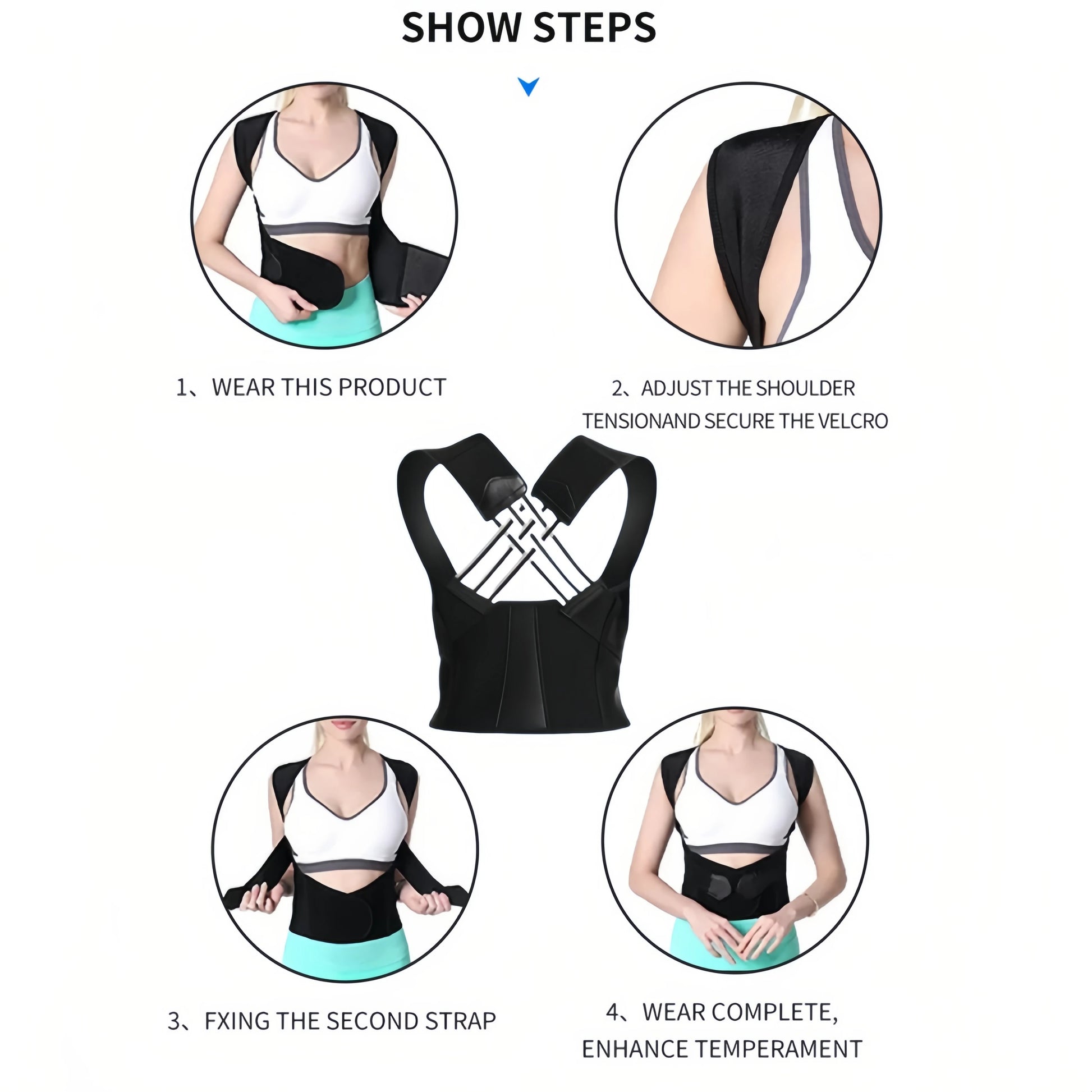 SHOW STEPS

1、WEAR THIS PRODUCT

2、ADJUST THE SHOULDER TENSIONAND SECURE THE VELCRO

3、FXING THE SECOND STRAP

4、WEAR COMPLETE, ENHANCE TEMPERAMENT