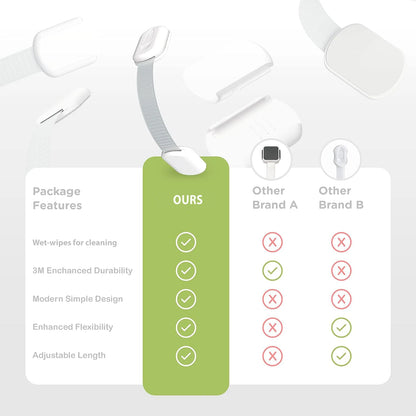 | Package Features | OURS | Other Brand A | Other Brand B |
|---|---|---|---|
| Wet-wipes for cleaning | ✓ | ✗ | ✗ |
| 3M Enchanced Durability | ✓ | ✓ | ✗ |
| Modern Simple Design | ✓ | ✗ | ✗ |
| Enhanced Flexibility | ✓ | ✗ | ✓ |
| Adjustable Length | ✓ | ✗ | ✓ |