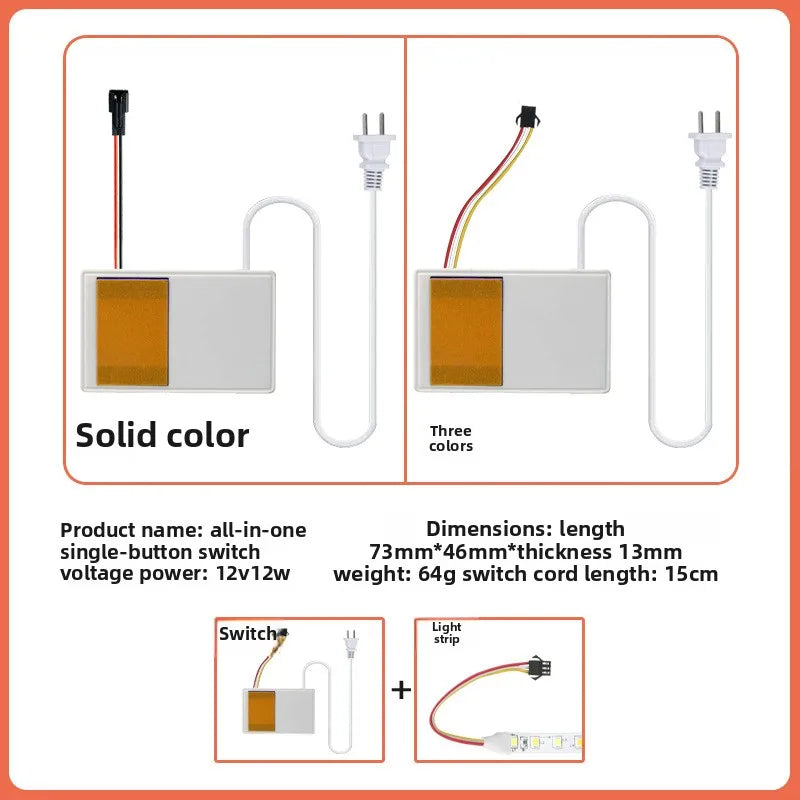 Solid color

Three colors

Product name: all-in-one single-button switch voltage power: 12v12w

Dimensions: length 73mm*46mm*thickness 13mm weight: 64g switch cord length: 15cm

Switch

+

Light strip