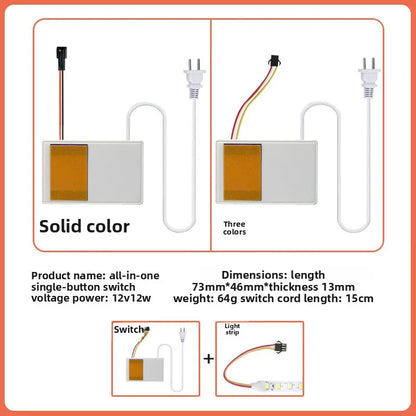 Solid color

Three colors

Product name: all-in-one single-button switch voltage power: 12v12w

Dimensions: length 73mm*46mm*thickness 13mm weight: 64g switch cord length: 15cm

Switch

+

Light strip