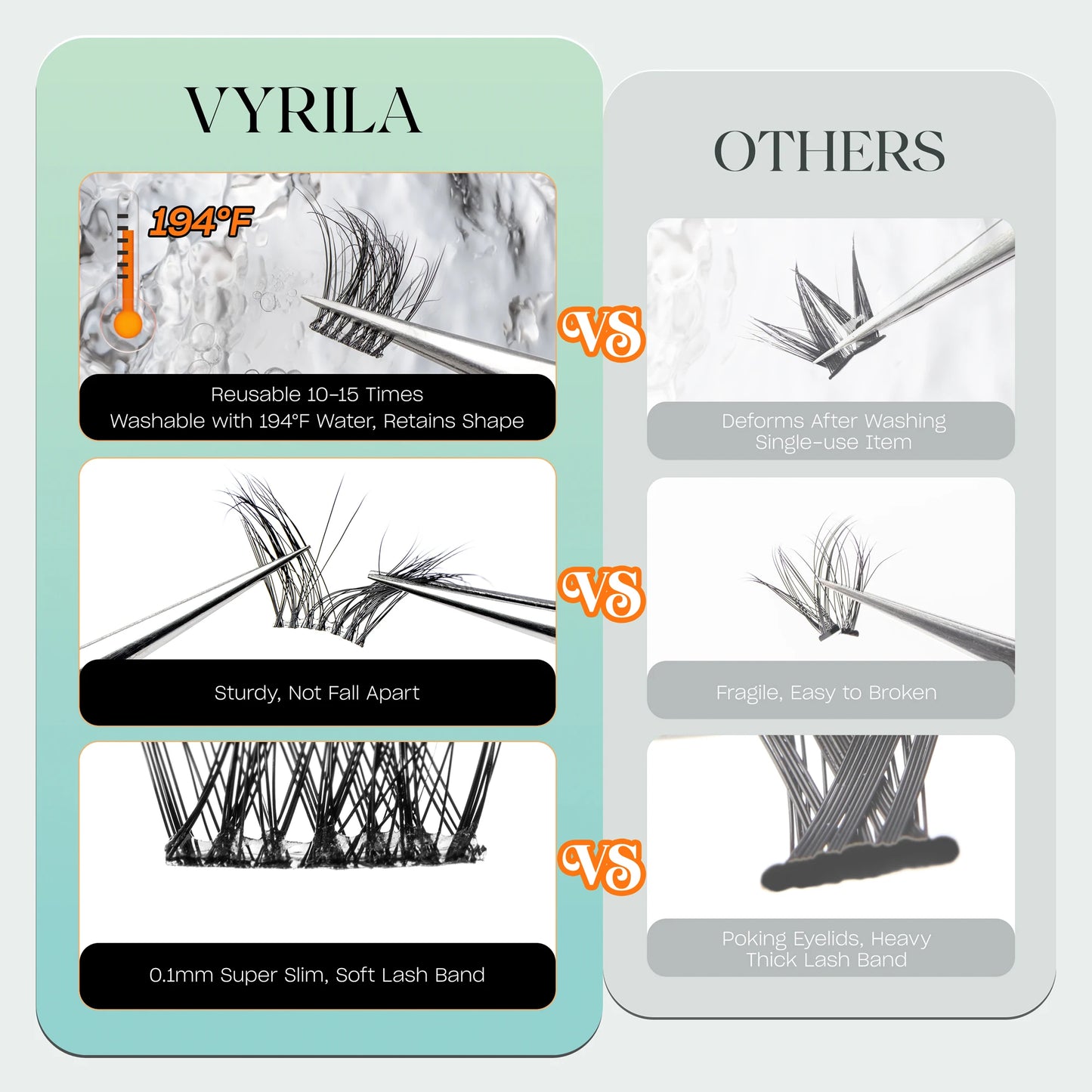 VYRILA

194°F

Reusable 10-15 Times
Washable with 194°F Water, Retains Shape

Sturdy, Not Fall Apart

0.1mm Super Slim, Soft Lash Band

VS

VS

VS

OTHERS

Deforms After Washing
Single-use Item

Fragile, Easy to Broken

Poking Eyelids, Heavy
Thick Lash Band