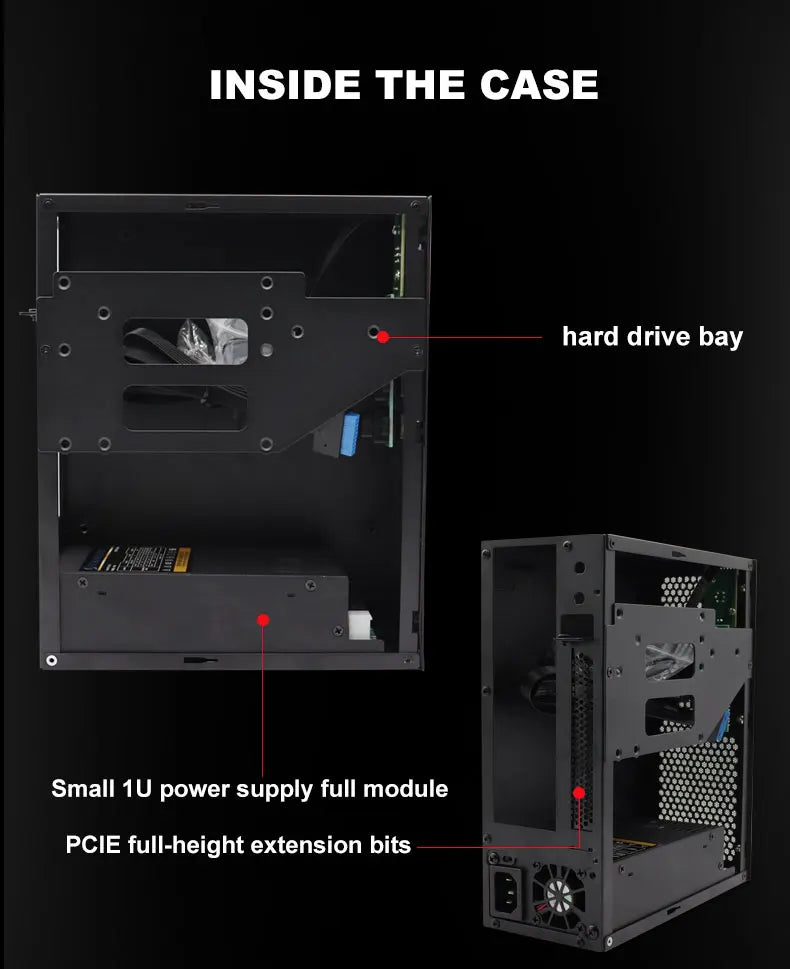 INSIDE THE CASE

hard drive bay

Small 1U power supply full module

PCIE full-height extension bits