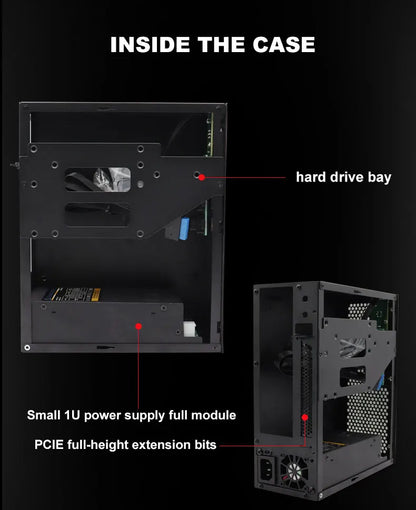 INSIDE THE CASE

hard drive bay

Small 1U power supply full module

PCIE full-height extension bits