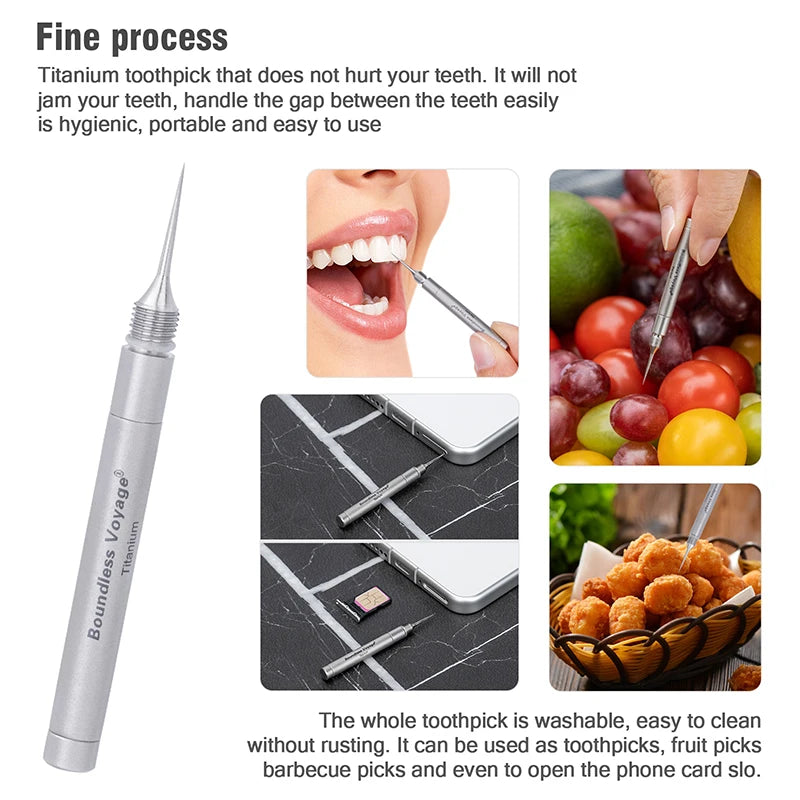 Fine process

Titanium toothpick that does not hurt your teeth. It will not jam your teeth, handle the gap between the teeth easily is hygienic, portable and easy to use

Boundless Voyage®
Titanium

The whole toothpick is washable, easy to clean without rusting. It can be used as toothpicks, fruit picks barbecue picks and even to open the phone card slo.