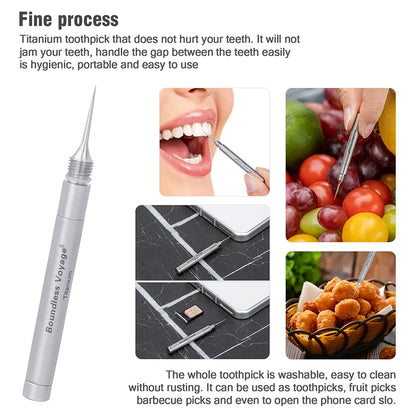 Fine process

Titanium toothpick that does not hurt your teeth. It will not jam your teeth, handle the gap between the teeth easily is hygienic, portable and easy to use

Boundless Voyage®
Titanium

The whole toothpick is washable, easy to clean without rusting. It can be used as toothpicks, fruit picks barbecue picks and even to open the phone card slo.