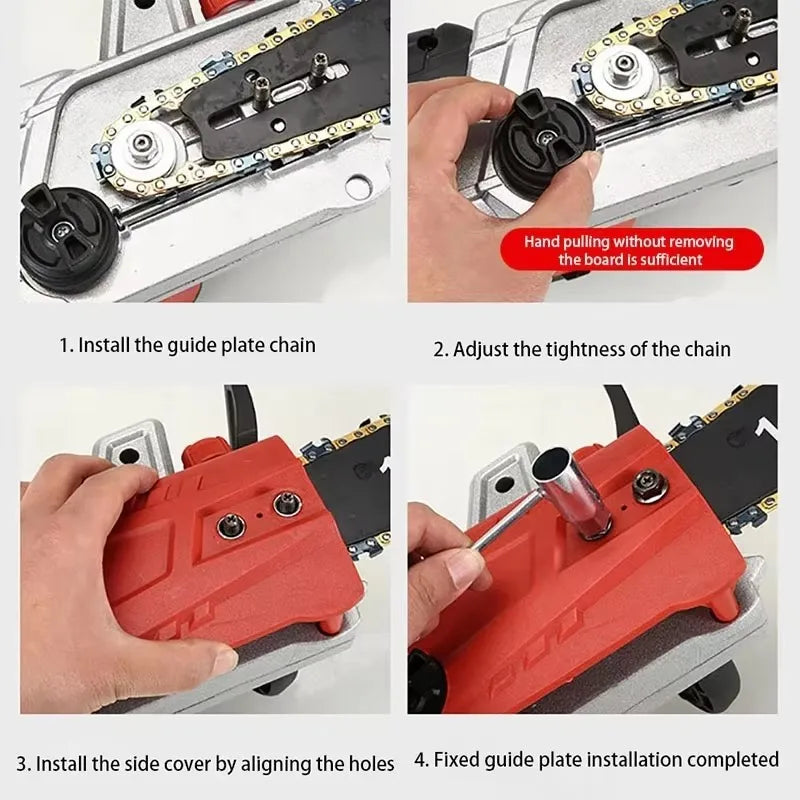 Hand pulling without removing the board is sufficient

1. Install the guide plate chain

2. Adjust the tightness of the chain

3. Install the side cover by aligning the holes

4. Fixed guide plate installation completed