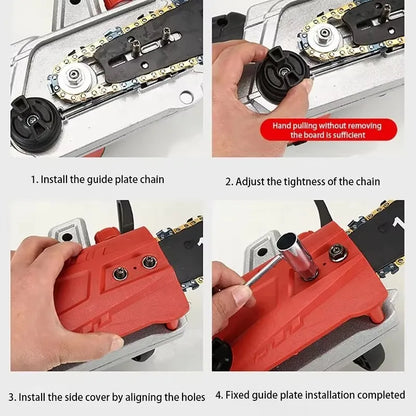 Hand pulling without removing the board is sufficient

1. Install the guide plate chain

2. Adjust the tightness of the chain

3. Install the side cover by aligning the holes

4. Fixed guide plate installation completed