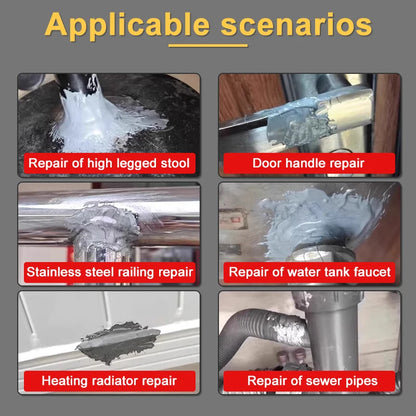 Applicable scenarios

Repair of high legged stool

Door handle repair

Stainless steel railing repair

Repair of water tank faucet

Heating radiator repair

Repair of sewer pipes