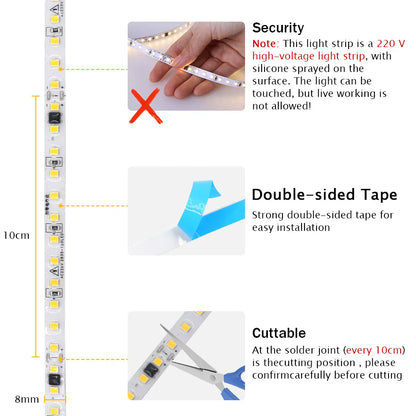 10cm

8mm

Security

Note: This light strip is a 220 V high-voltage light strip, with silicone sprayed on the surface. The light can be touched, but live working is not allowed!

Double-sided Tape

Strong double-sided tape for easy installation

Cuttable

At the solder joint (every 10cm) is thecutting position , please confirmcarefully before cutting