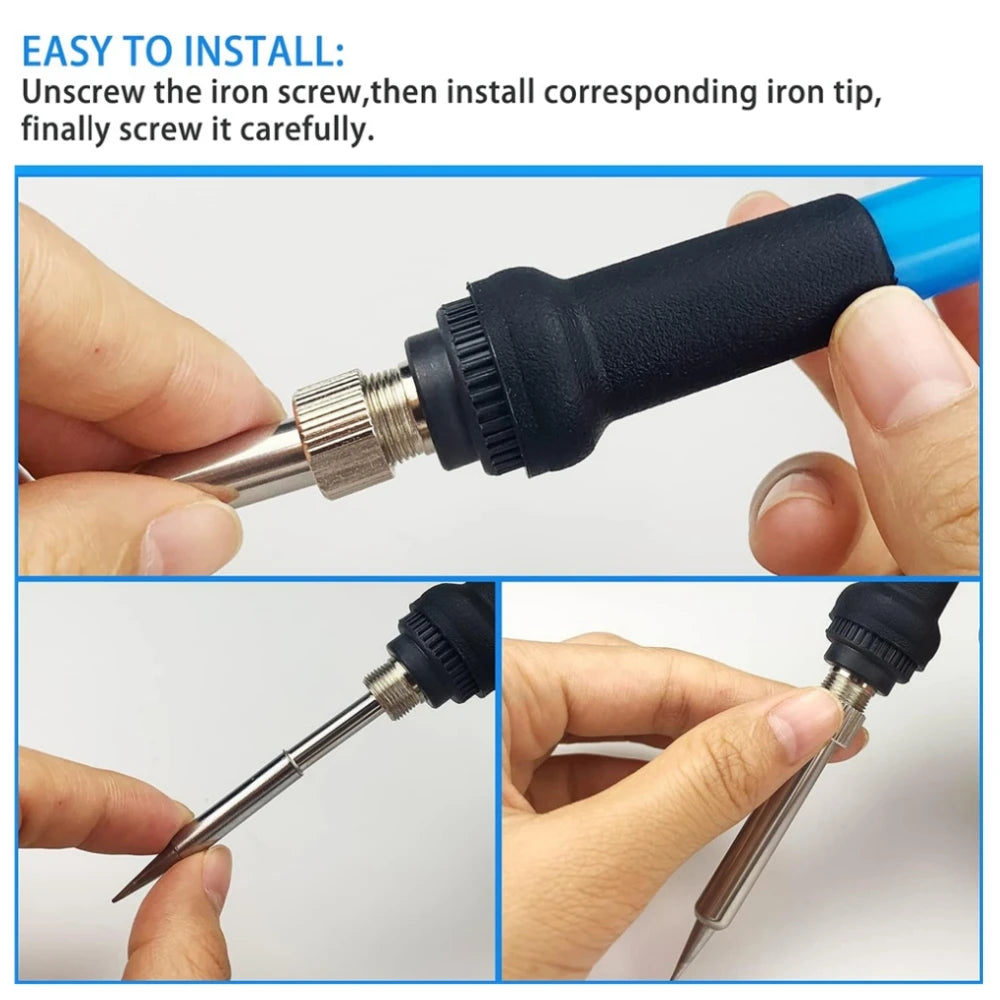 EASY TO INSTALL:
Unscrew the iron screw,then install corresponding iron tip, finally screw it carefully.