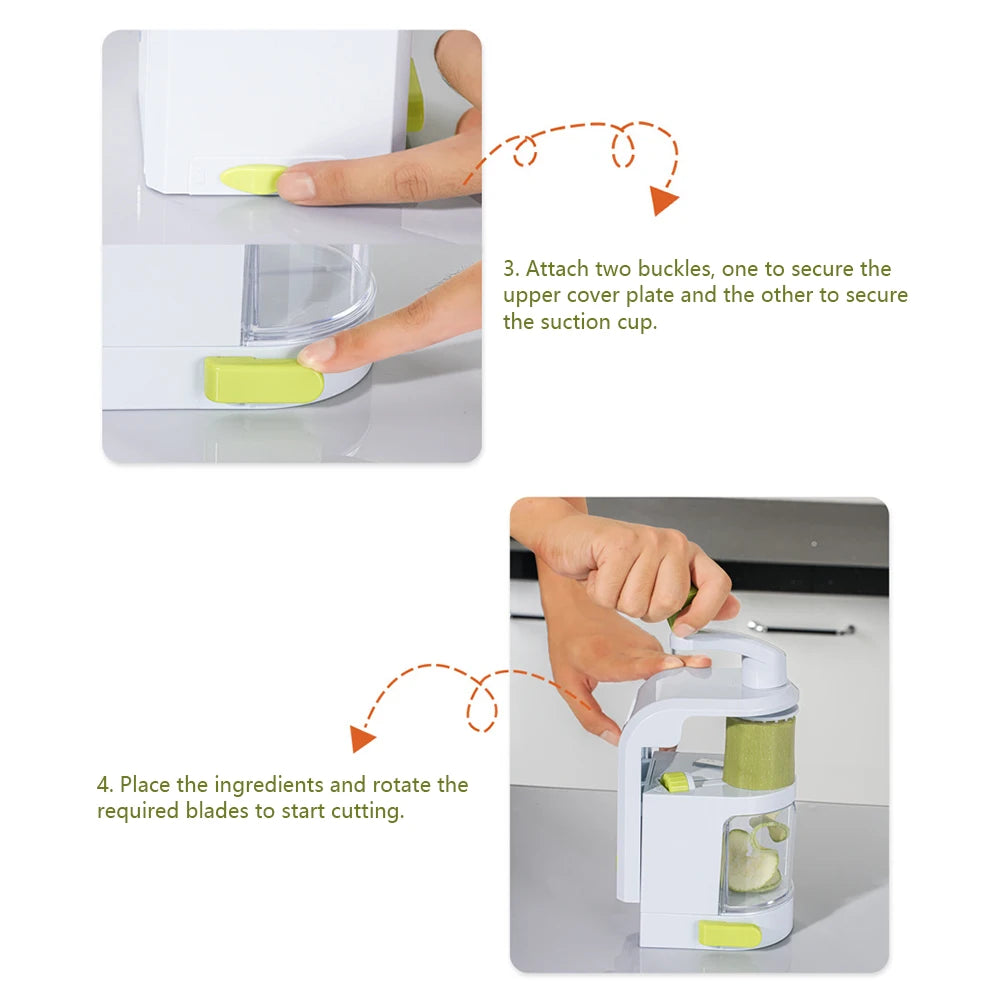 3. Attach two buckles, one to secure the upper cover plate and the other to secure the suction cup.

4. Place the ingredients and rotate the required blades to start cutting.