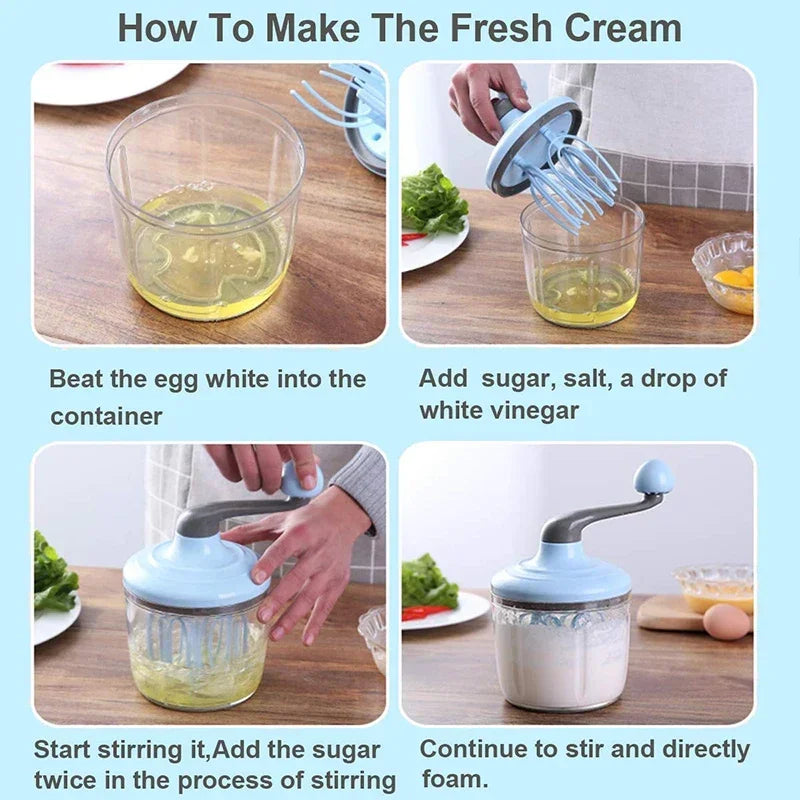 How To Make The Fresh Cream

Beat the egg white into the container

Add sugar, salt, a drop of white vinegar

Start stirring it,Add the sugar twice in the process of stirring

Continue to stir and directly foam.