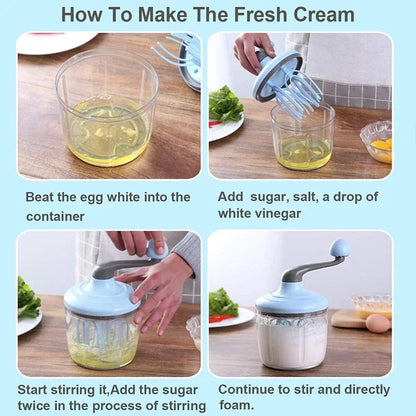 How To Make The Fresh Cream

Beat the egg white into the container

Add  sugar, salt, a drop of white vinegar

Start stirring it,Add the sugar twice in the process of stirring

Continue to stir and directly foam.