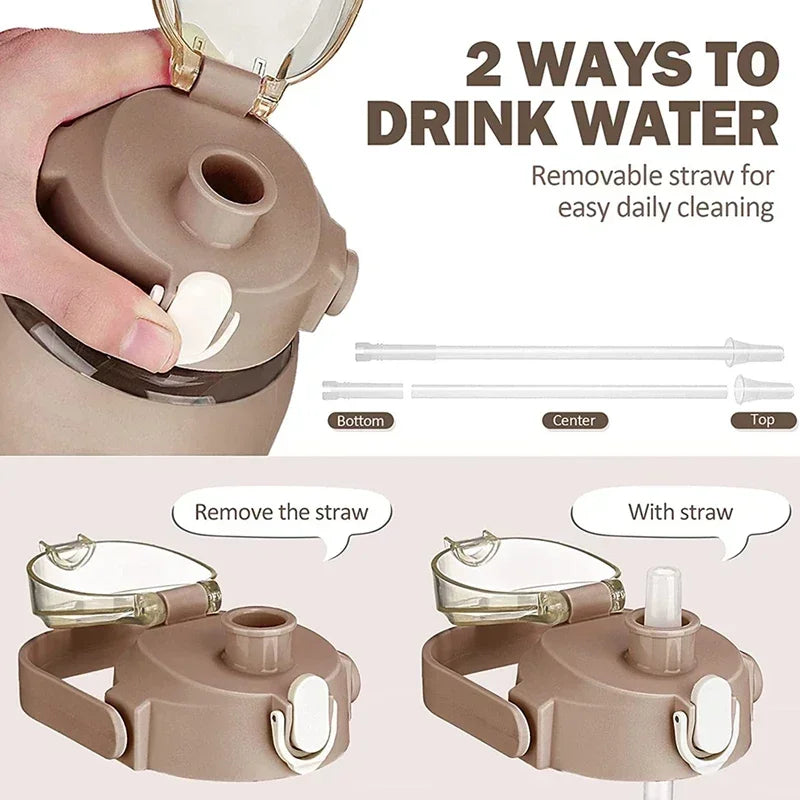 2 WAYS TO DRINK WATER

Removable straw for easy daily cleaning

Bottom

Center

Top

Remove the straw

With straw