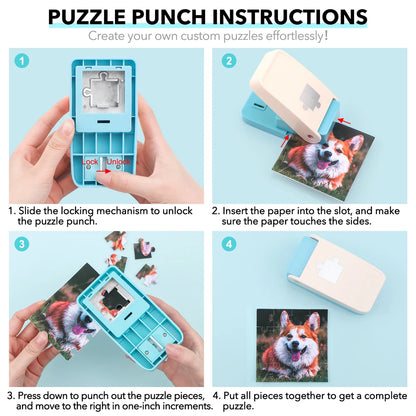 PUZZLE PUNCH INSTRUCTIONS

Create your own custom puzzles effortlessly!

1

Lock Unlock

1. Slide the locking mechanism to unlock the puzzle punch.

2

2. Insert the paper into the slot, and make sure the paper touches the sides.

3

3. Press down to punch out the puzzle pieces, and move to the right in one-inch increments.

4

4. Put all pieces together to get a complete puzzle.