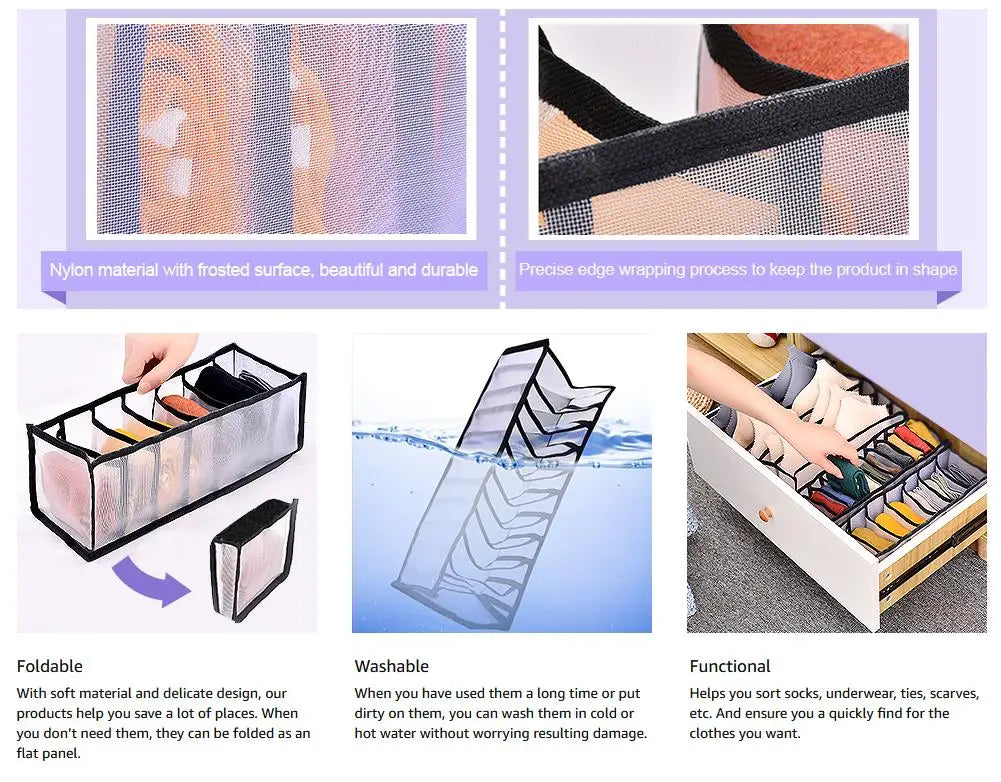 Nylon material with frosted surface, beautiful and durable

Precise edge wrapping process to keep the product in shape

Foldable

With soft material and delicate design, our products help you save a lot of places. When you don't need them, they can be folded as an flat panel.

Washable

When you have used them a long time or put dirty on them, you can wash them in cold or hot water without worrying resulting damage.

Functional

Helps you sort socks, underwear, ties, scarves, etc. And ensure you a quickly find for the clothes you want.