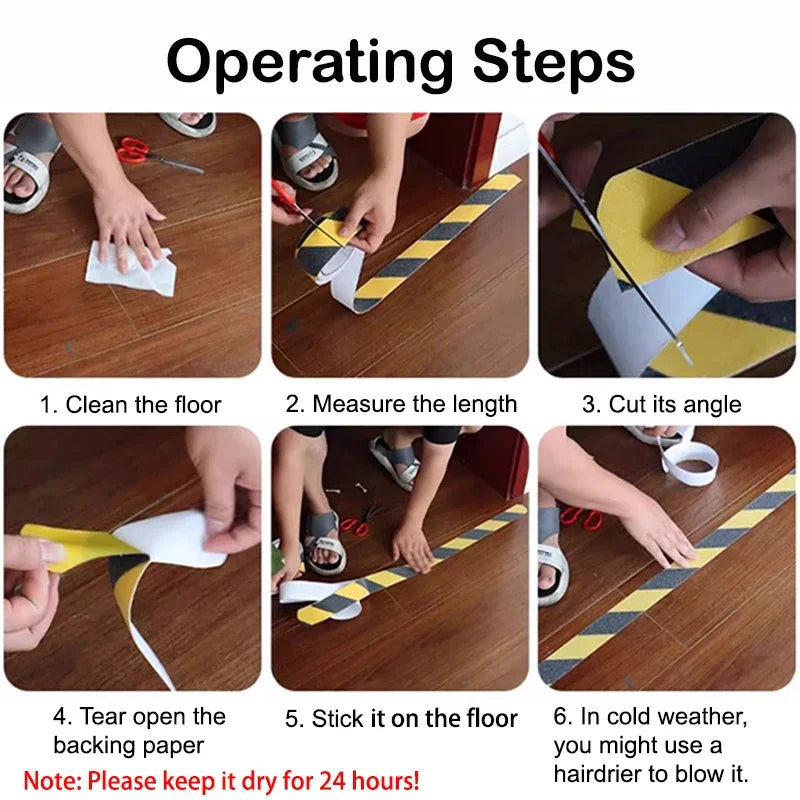 Operating Steps

1. Clean the floor

2. Measure the length

3. Cut its angle

4. Tear open the backing paper

5. Stick it on the floor

6. In cold weather, you might use a hairdrier to blow it.

Note: Please keep it dry for 24 hours!