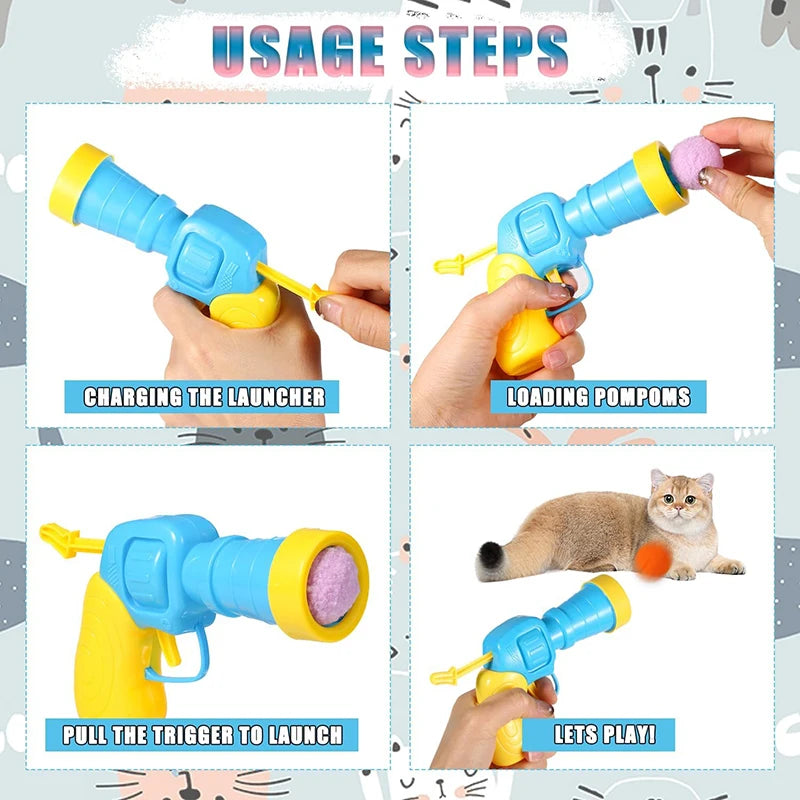 USAGE STEPS

CHARGING THE LAUNCHER

LOADING POMPOMS

PULL THE TRIGGER TO LAUNCH

LETS PLAY!