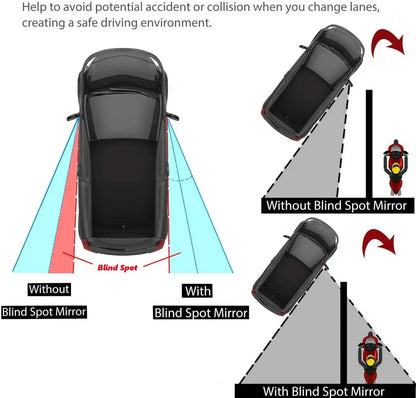 Help to avoid potential accident or collision when you change lanes, creating a safe driving environment.

Blind Spot

Without
Blind Spot Mirror

With
Blind Spot Mirror

Without Blind Spot Mirror

With Blind Spot Mirror