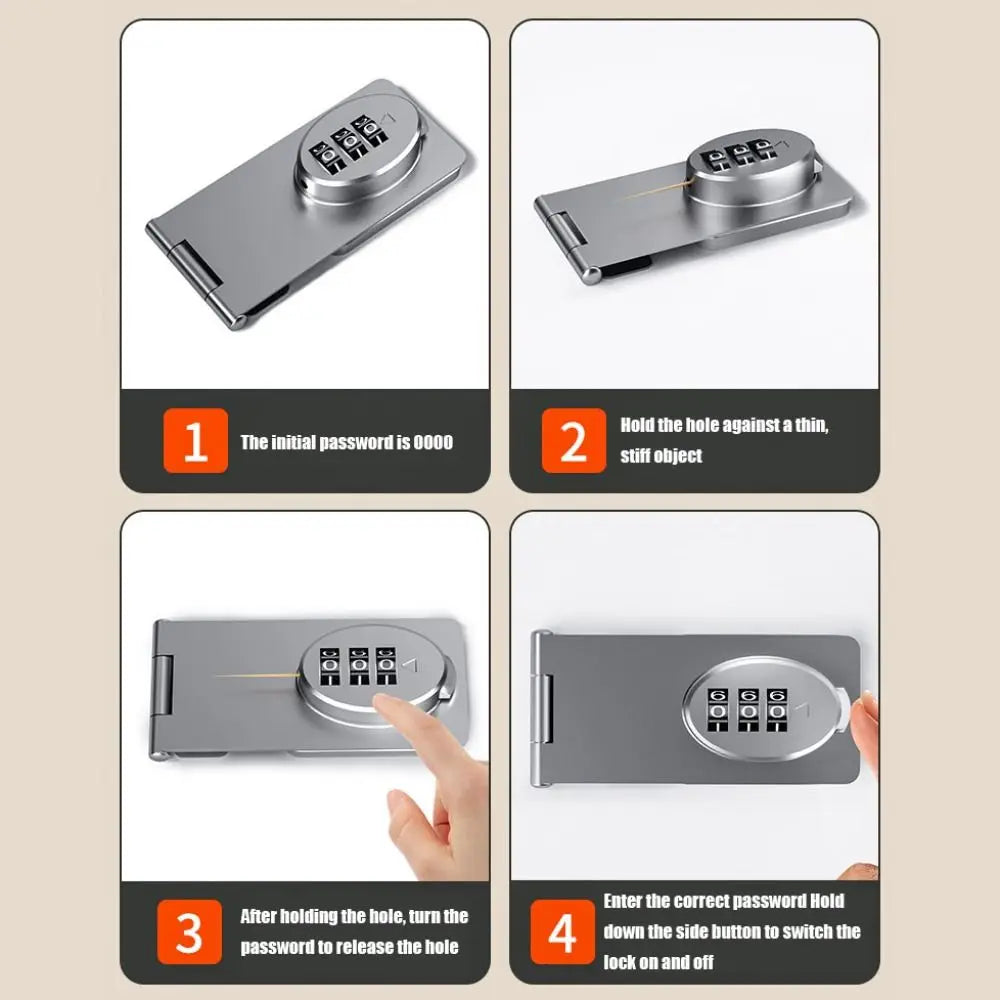 1 The initial password is 0000

2 Hold the hole against a thin, stiff object

3 After holding the hole, turn the password to release the hole

4 Enter the correct password Hold down the side button to switch the lock on and off