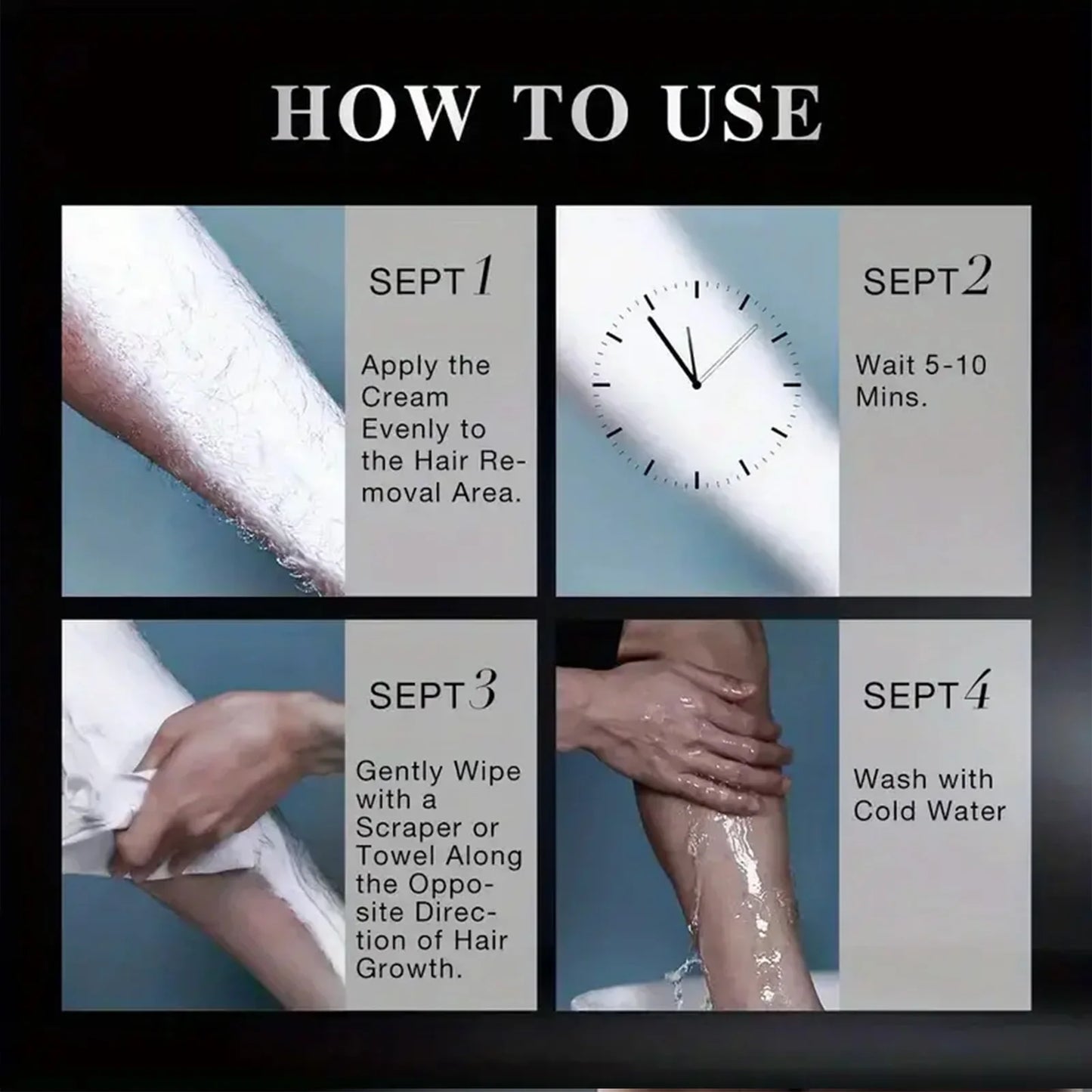 HOW TO USE

SEPT 1

Apply the Cream Evenly to the Hair Removal Area.

SEPT 2

Wait 5-10 Mins.

SEPT 3

Gently Wipe with a Scraper or Towel Along the Opposite Direction of Hair Growth.

SEPT 4

Wash with Cold Water