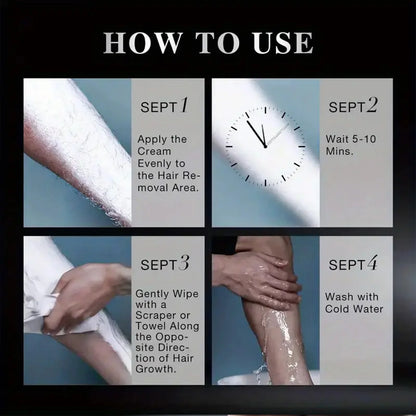 HOW TO USE

SEPT 1

Apply the Cream Evenly to the Hair Removal Area.

SEPT 2

Wait 5-10 Mins.

SEPT 3

Gently Wipe with a Scraper or Towel Along the Opposite Direction of Hair Growth.

SEPT 4

Wash with Cold Water