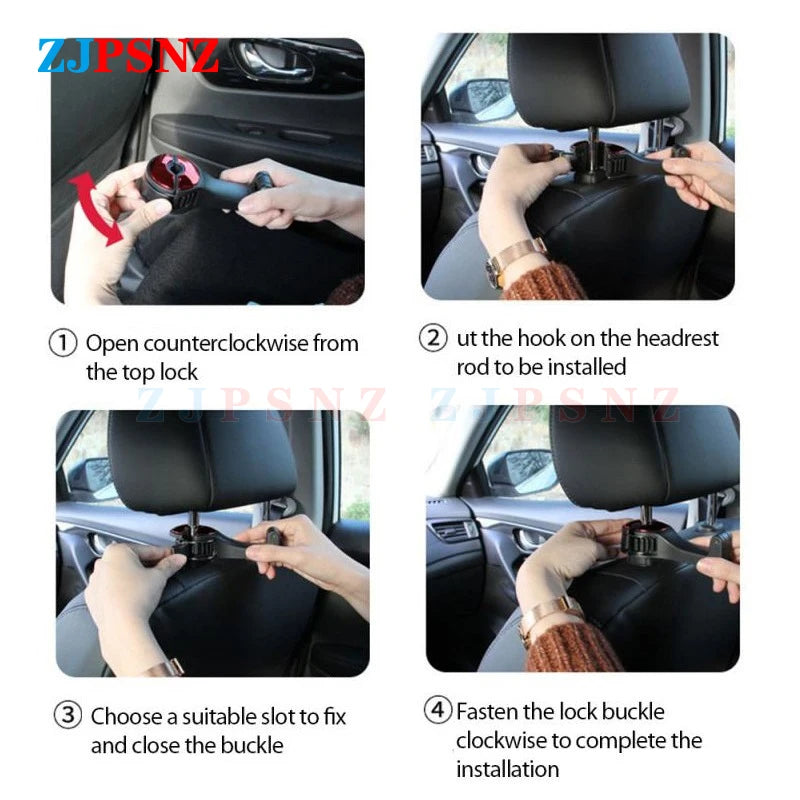 ZJPSNZ

① Open counterclockwise from the top lock

② ut the hook on the headrest rod to be installed

ZJPSNZ ZJPSNZ

③ Choose a suitable slot to fix and close the buckle

④ Fasten the lock buckle clockwise to complete the installation