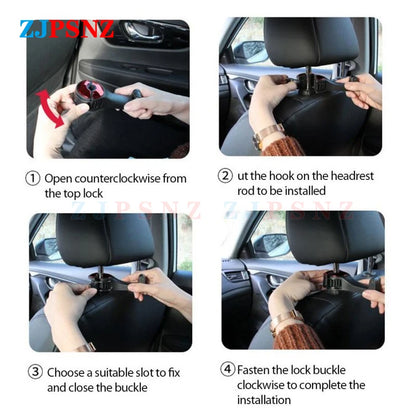 ZJPSNZ

① Open counterclockwise from the top lock

② ut the hook on the headrest rod to be installed

ZJPSNZ ZJPSNZ

③ Choose a suitable slot to fix and close the buckle

④ Fasten the lock buckle clockwise to complete the installation