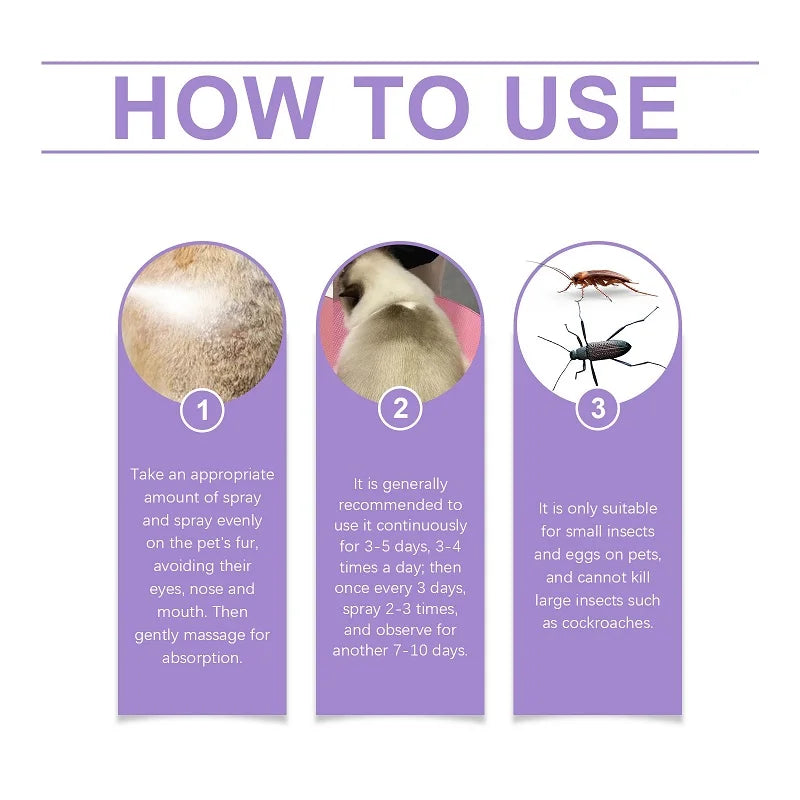 HOW TO USE

1

Take an appropriate amount of spray and spray evenly on the pet's fur, avoiding their eyes, nose and mouth. Then gently massage for absorption.

2

It is generally recommended to use it continuously for 3-5 days, 3-4 times a day; then once every 3 days, spray 2-3 times, and observe for another 7-10 days.

3

It is only suitable for small insects and eggs on pets, and cannot kill large insects such as cockroaches.