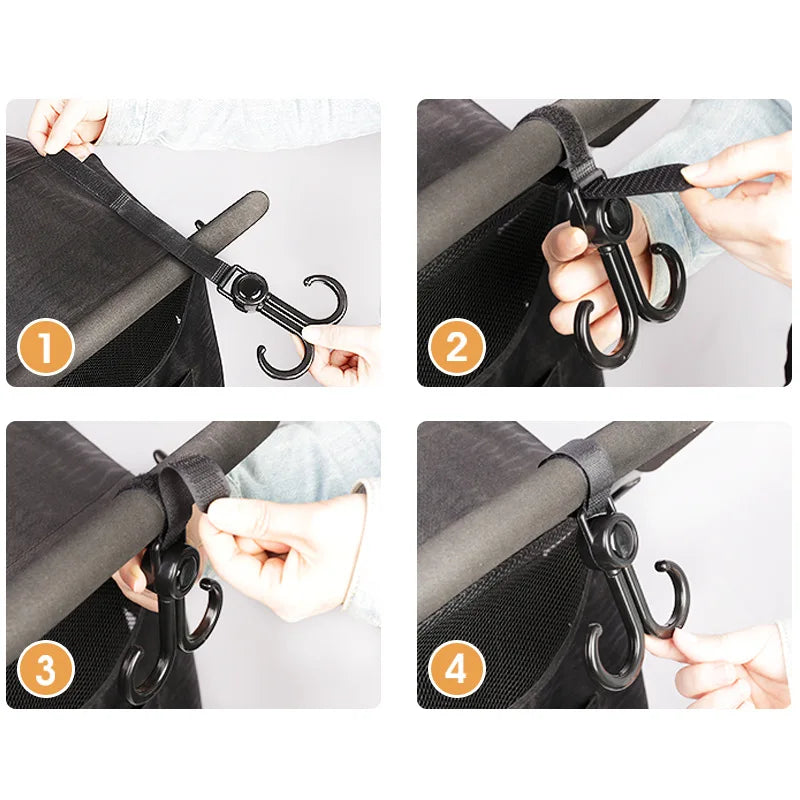 1

2

3

4