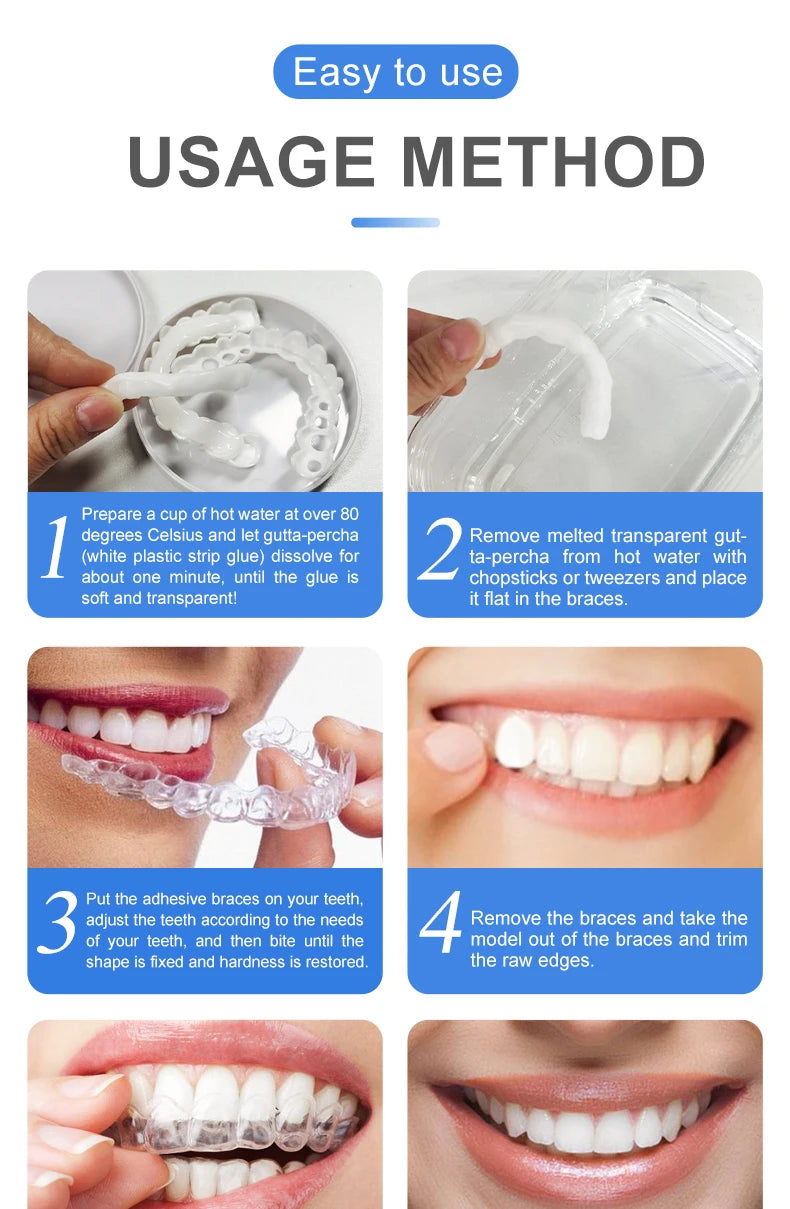 Easy to use

USAGE METHOD

1 Prepare a cup of hot water at over 80 degrees Celsius and let gutta-percha (white plastic strip glue) dissolve for about one minute, until the glue is soft and transparent!

2 Remove melted transparent gutta-percha from hot water with chopsticks or tweezers and place it flat in the braces.

3 Put the adhesive braces on your teeth, adjust the teeth according to the needs of your teeth, and then bite until the shape is fixed and hardness is restored.

4 Remove the braces and take the model out of the braces and trim the raw edges.