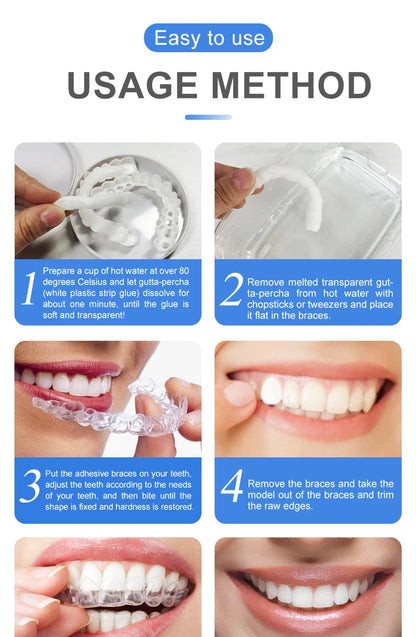 Easy to use

USAGE METHOD

1 Prepare a cup of hot water at over 80 degrees Celsius and let gutta-percha (white plastic strip glue) dissolve for about one minute, until the glue is soft and transparent!

2 Remove melted transparent gutta-percha from hot water with chopsticks or tweezers and place it flat in the braces.

3 Put the adhesive braces on your teeth, adjust the teeth according to the needs of your teeth, and then bite until the shape is fixed and hardness is restored.

4 Remove the braces and take the model out of the braces and trim the raw edges.