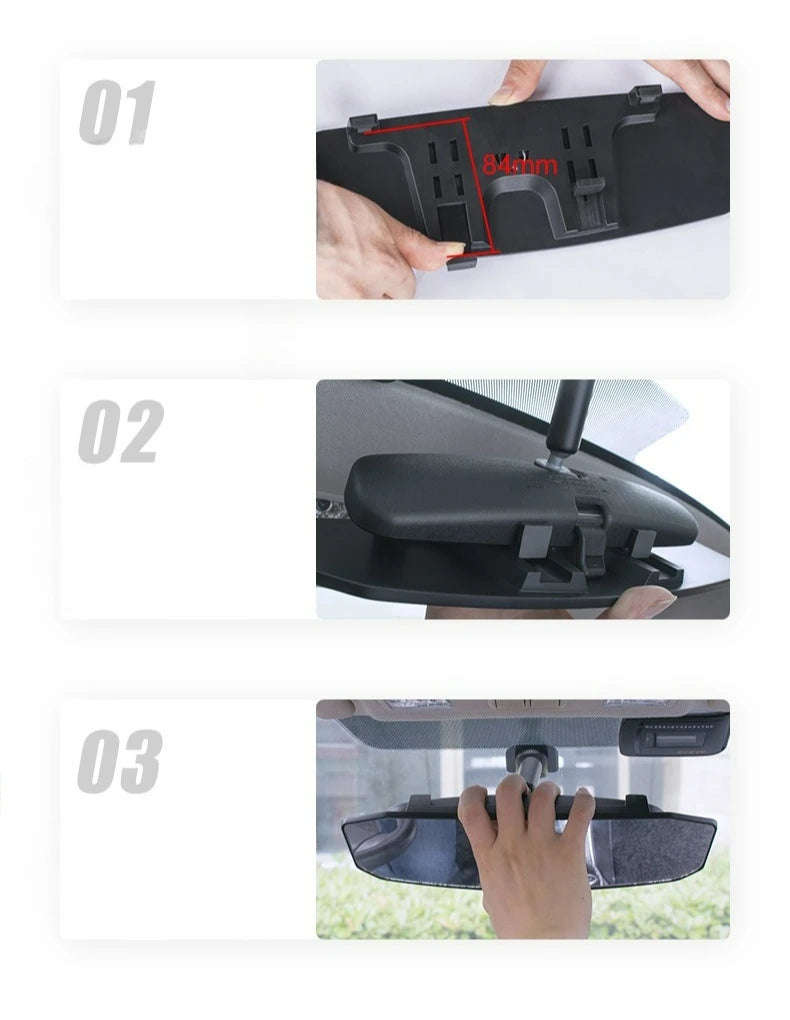 01

84mm

02

03