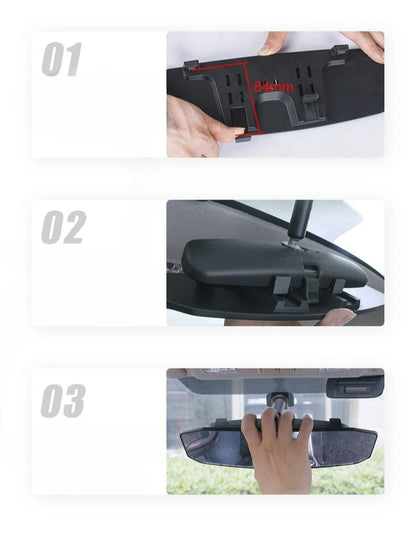 01

84mm

02

03