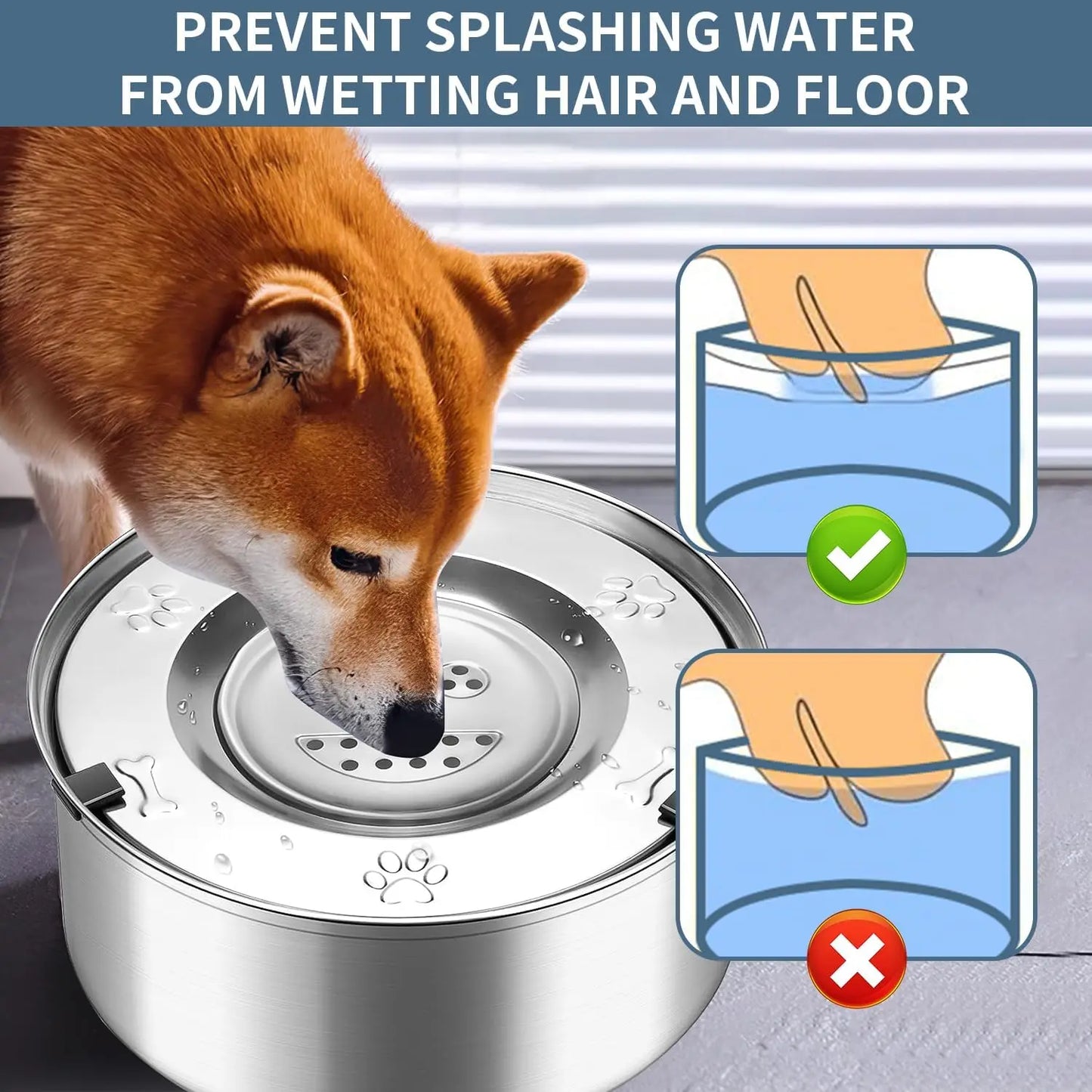 PREVENT SPLASHING WATER FROM WETTING HAIR AND FLOOR