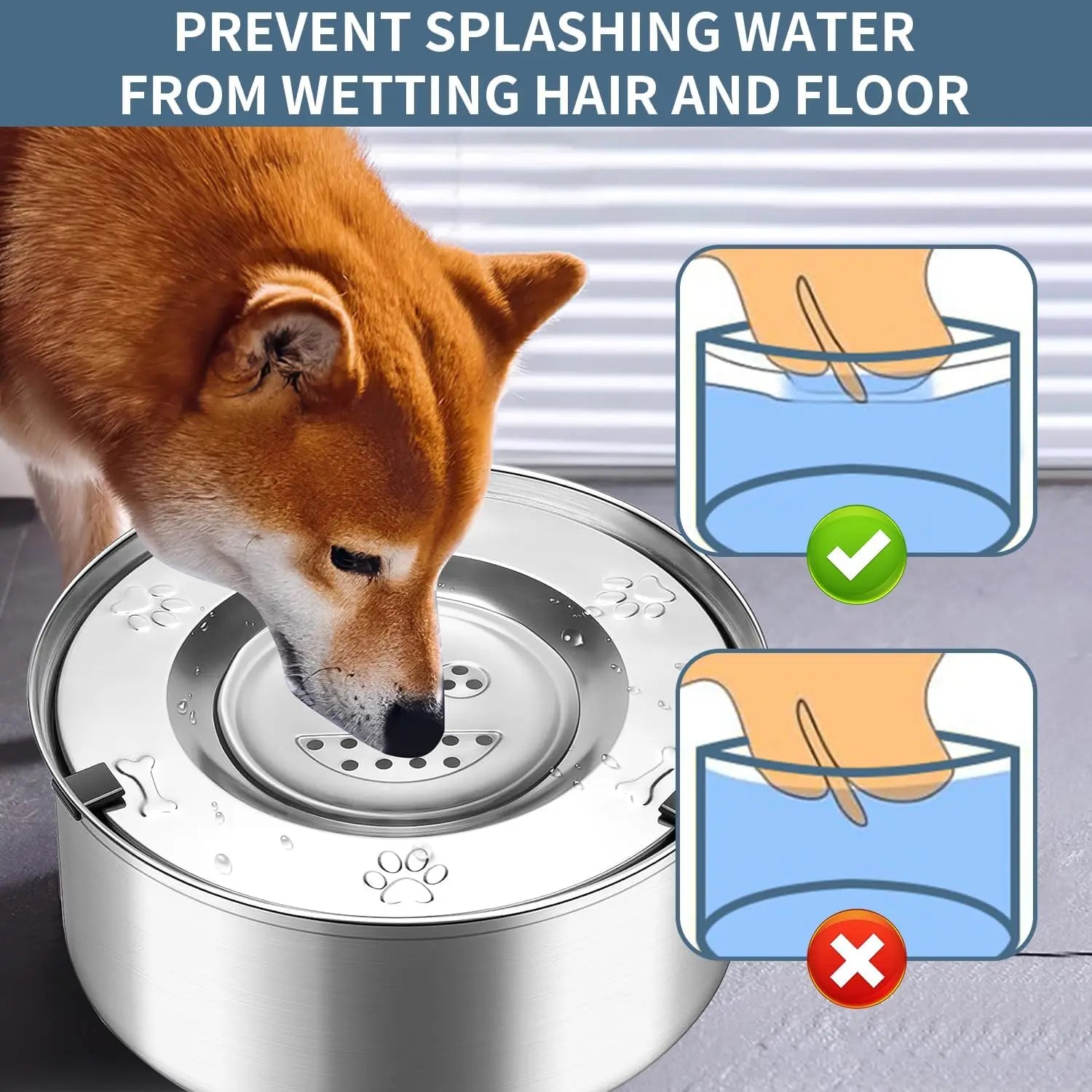 PREVENT SPLASHING WATER FROM WETTING HAIR AND FLOOR