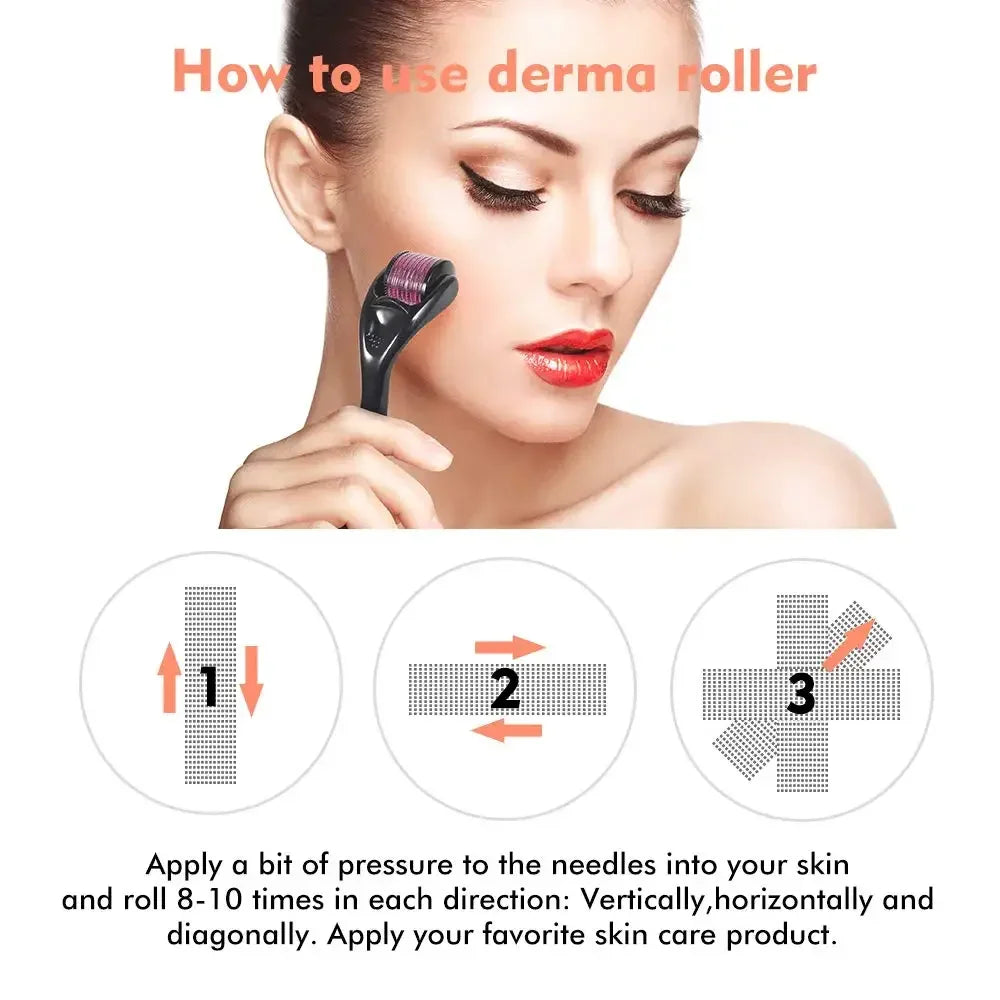 How to use derma roller

1

2

3

Apply a bit of pressure to the needles into your skin and roll 8-10 times in each direction: Vertically,horizontally and diagonally. Apply your favorite skin care product.