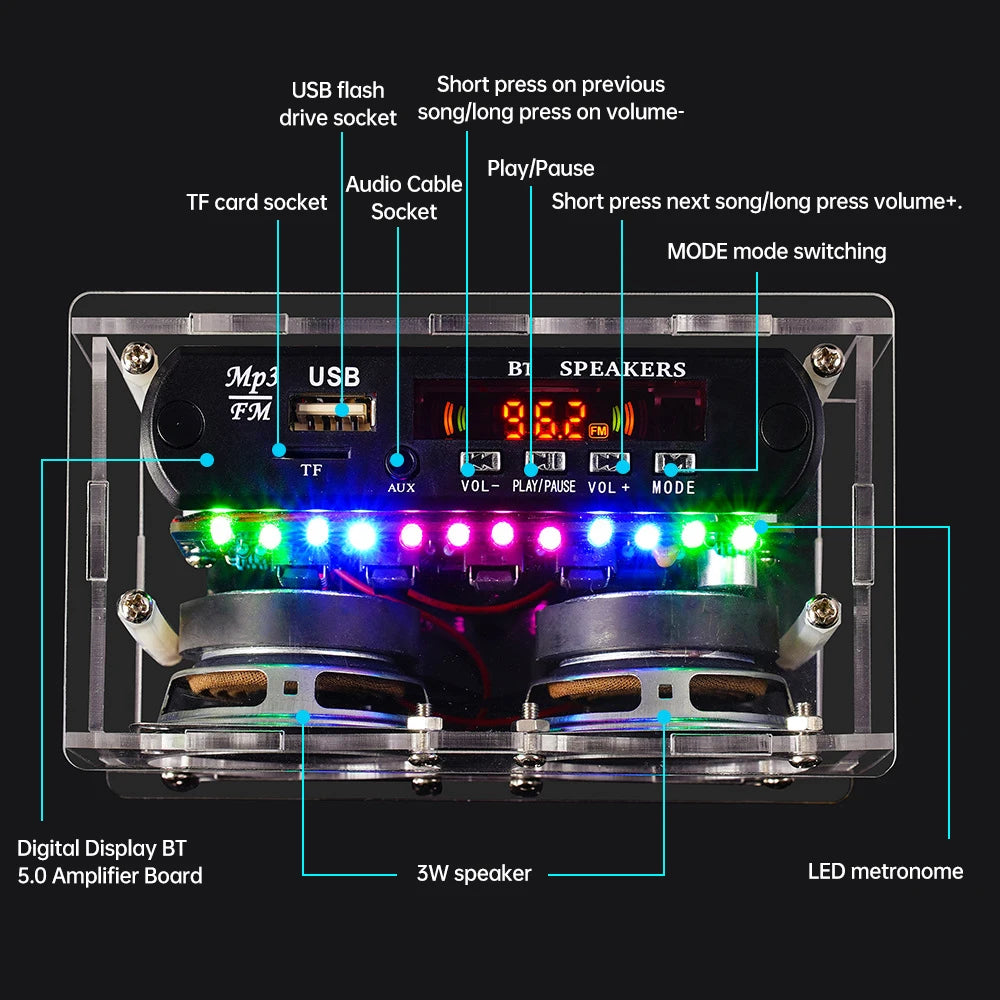 USB flash drive socket

Short press on previous song/long press on volume-

TF card socket

Audio Cable Socket

Play/Pause

Short press next song/long press volume+.

MODE mode switching

Mp3 FM

USB

BT SPEAKERS

96.2 FM

TF

AUX

VOL-

PLAY/PAUSE

VOL +

MODE

Digital Display BT 5.0 Amplifier Board

3W speaker

LED metronome