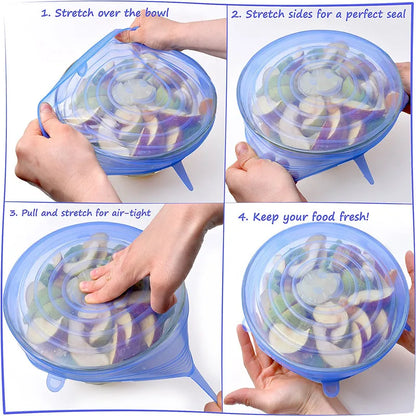 1. Stretch over the bowl

2. Stretch sides for a perfect seal

3. Pull and stretch for air-tight

4. Keep your food fresh!