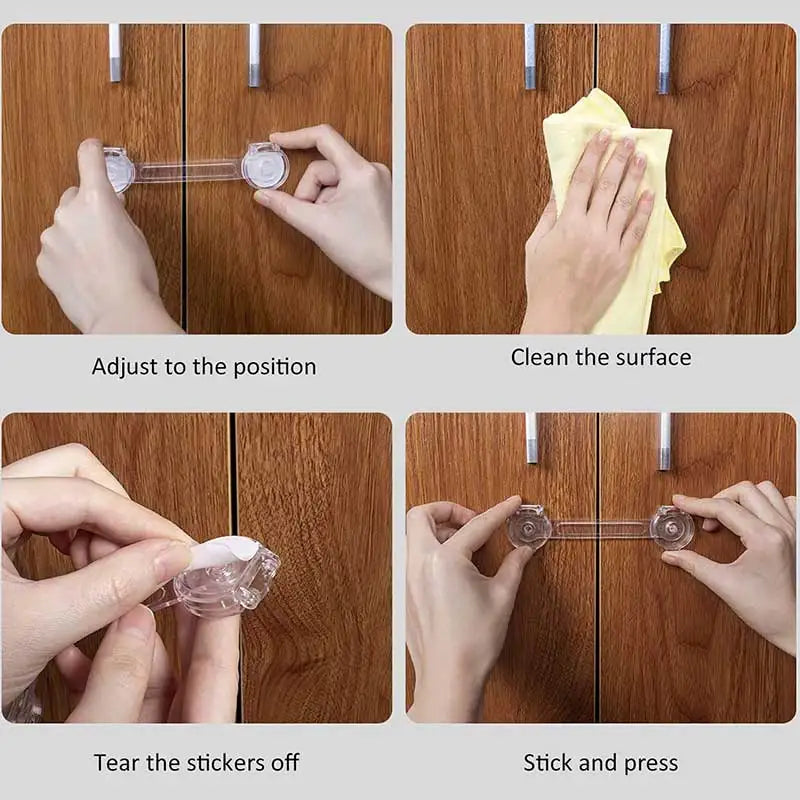 Adjust to the position

Clean the surface

Tear the stickers off

Stick and press