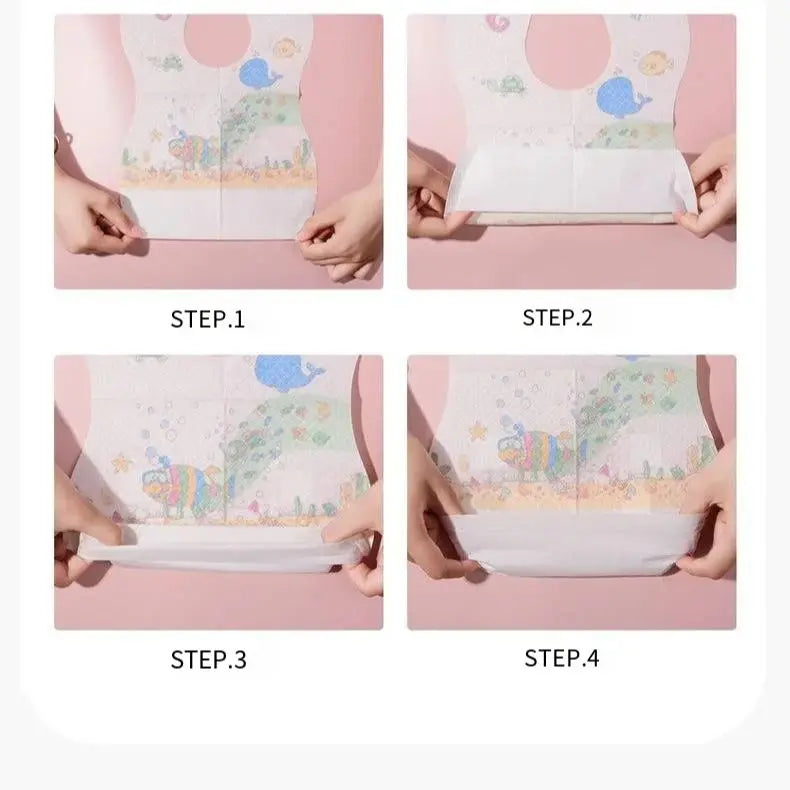 STEP.1

STEP.2

STEP.3

STEP.4