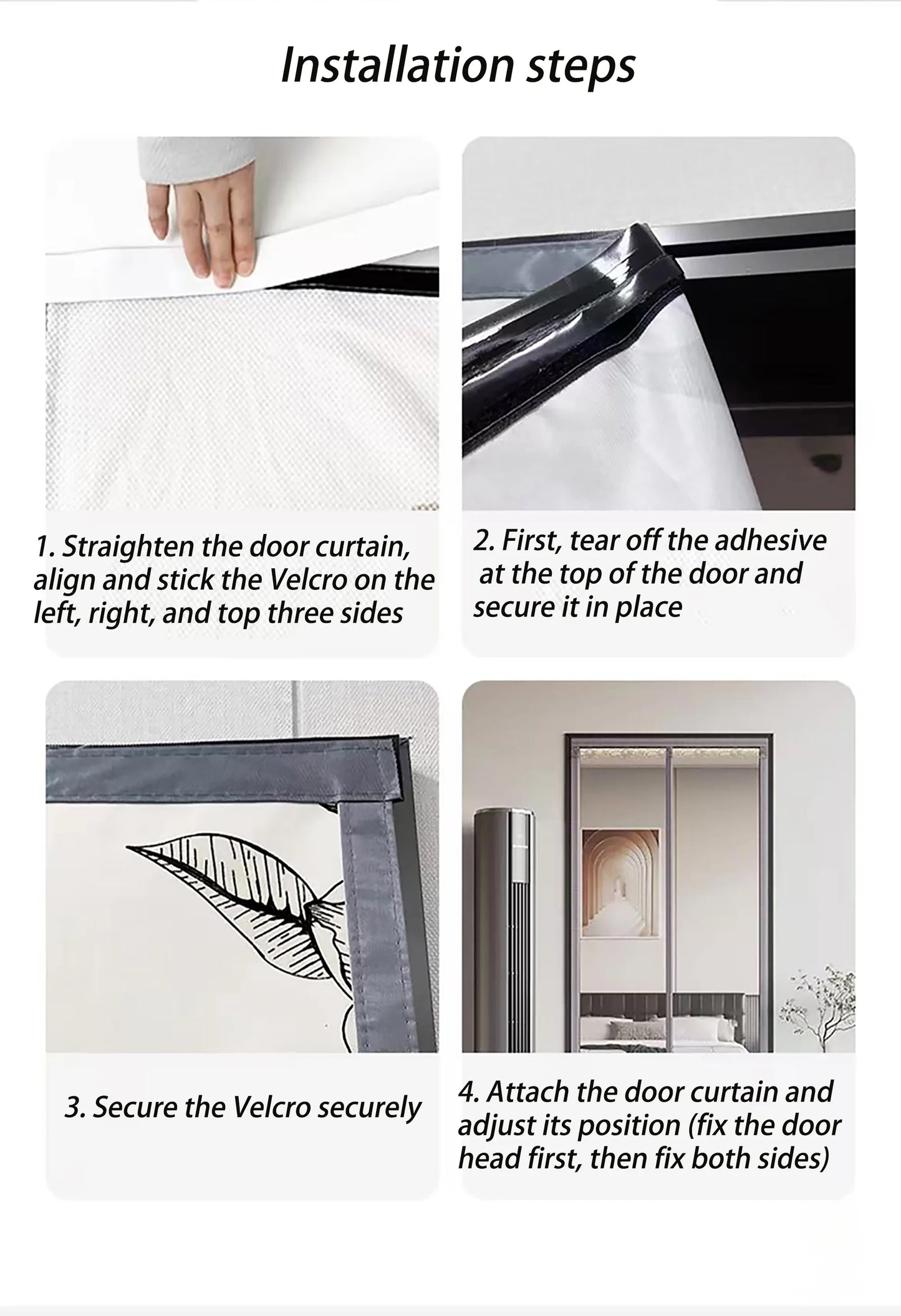 Installation steps

1. Straighten the door curtain, align and stick the Velcro on the left, right, and top three sides

2. First, tear off the adhesive at the top of the door and secure it in place

3. Secure the Velcro securely

4. Attach the door curtain and adjust its position (fix the door head first, then fix both sides)