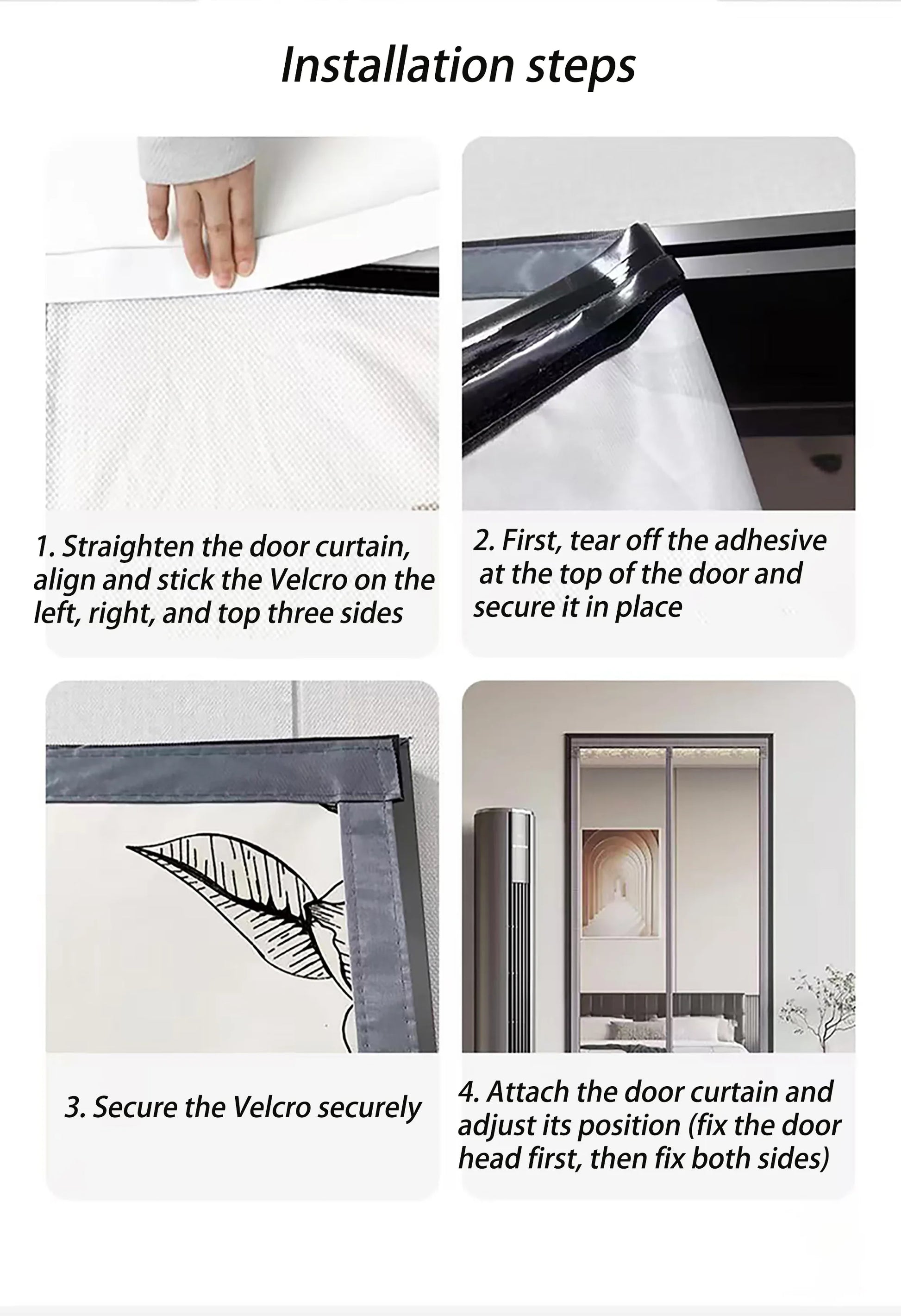 Installation steps

1. Straighten the door curtain, align and stick the Velcro on the left, right, and top three sides

2. First, tear off the adhesive at the top of the door and secure it in place

3. Secure the Velcro securely

4. Attach the door curtain and adjust its position (fix the door head first, then fix both sides)