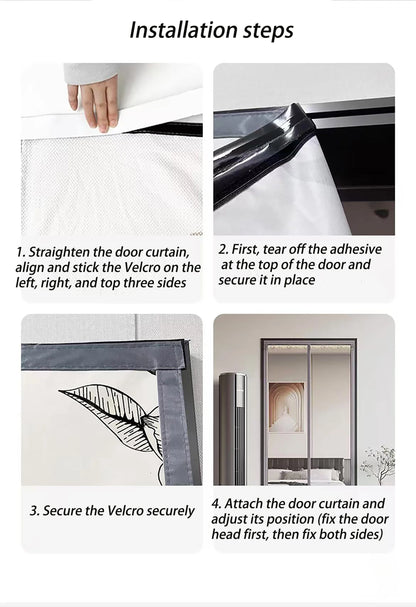 Installation steps

1. Straighten the door curtain, align and stick the Velcro on the left, right, and top three sides

2. First, tear off the adhesive at the top of the door and secure it in place

3. Secure the Velcro securely

4. Attach the door curtain and adjust its position (fix the door head first, then fix both sides)