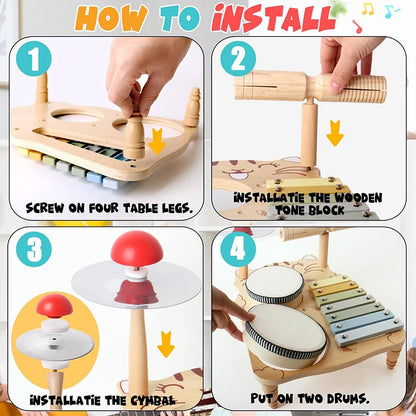 HOW TO iNSTALL

1

SCREW ON FOUR TABLE LEGS.

2

iNSTALLATiE THE WOODEN TONE BLOCK

3

iNSTALLATiE THE CYMBAL

4

PUT ON TWO DRUMS.